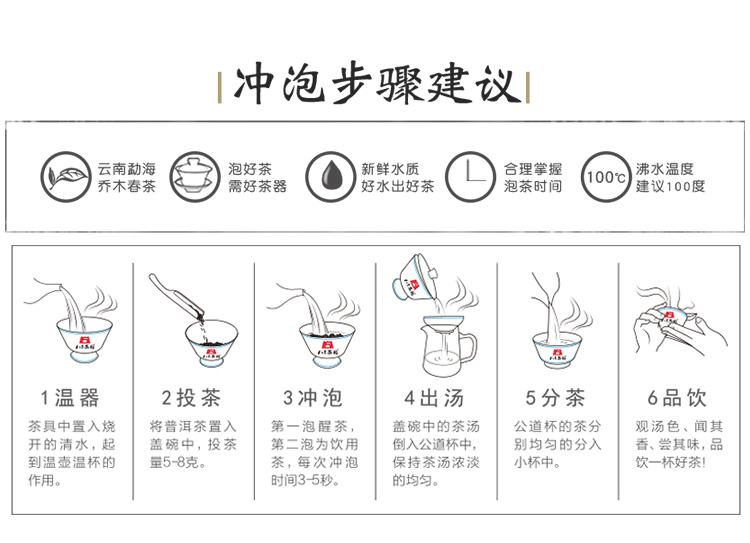 冲泡步骤建议

云南勐海
乔木春茶

泡好茶
需好茶器

新鲜水质
好水出好茶

合理掌握
泡茶时间

100℃

沸水温度
建议100度

1温器

茶具中置入烧开的清水，起到温壶温杯的作用。

2投茶

将普洱茶置入盖碗中，投茶量5-8克。

3冲泡

第一泡醒茶，第二泡为饮用茶，每次冲泡时间3-5秒。

4出汤

盖碗中的茶汤倒入公道杯中，保持茶汤浓淡的均匀。

5分茶

公道杯的茶分别均匀的分入小杯中。

6品饮

观汤色、闻其香、尝其味，品饮一杯好茶!