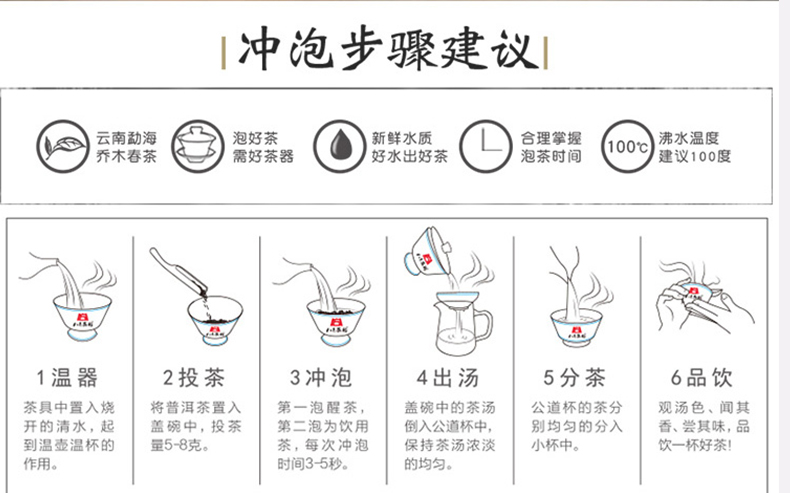 冲泡步骤建议

云南勐海
乔木春茶

泡好茶
需好茶器

新鲜水质
好水出好茶

合理掌握
泡茶时间

100℃

沸水温度
建议100度

1温器
茶具中置入烧开的清水，起到温壶温杯的作用。

2投茶
将普洱茶置入盖碗中，投茶量5-8克。

3冲泡
第一泡醒茶，第二泡为饮用茶，每次冲泡时间3-5秒。

4出汤
盖碗中的茶汤倒入公道杯中，保持茶汤浓淡的均匀。

5分茶
公道杯的茶分别均匀的分入小杯中。

6品饮
观汤色、闻其香、尝其味，品饮一杯好茶!